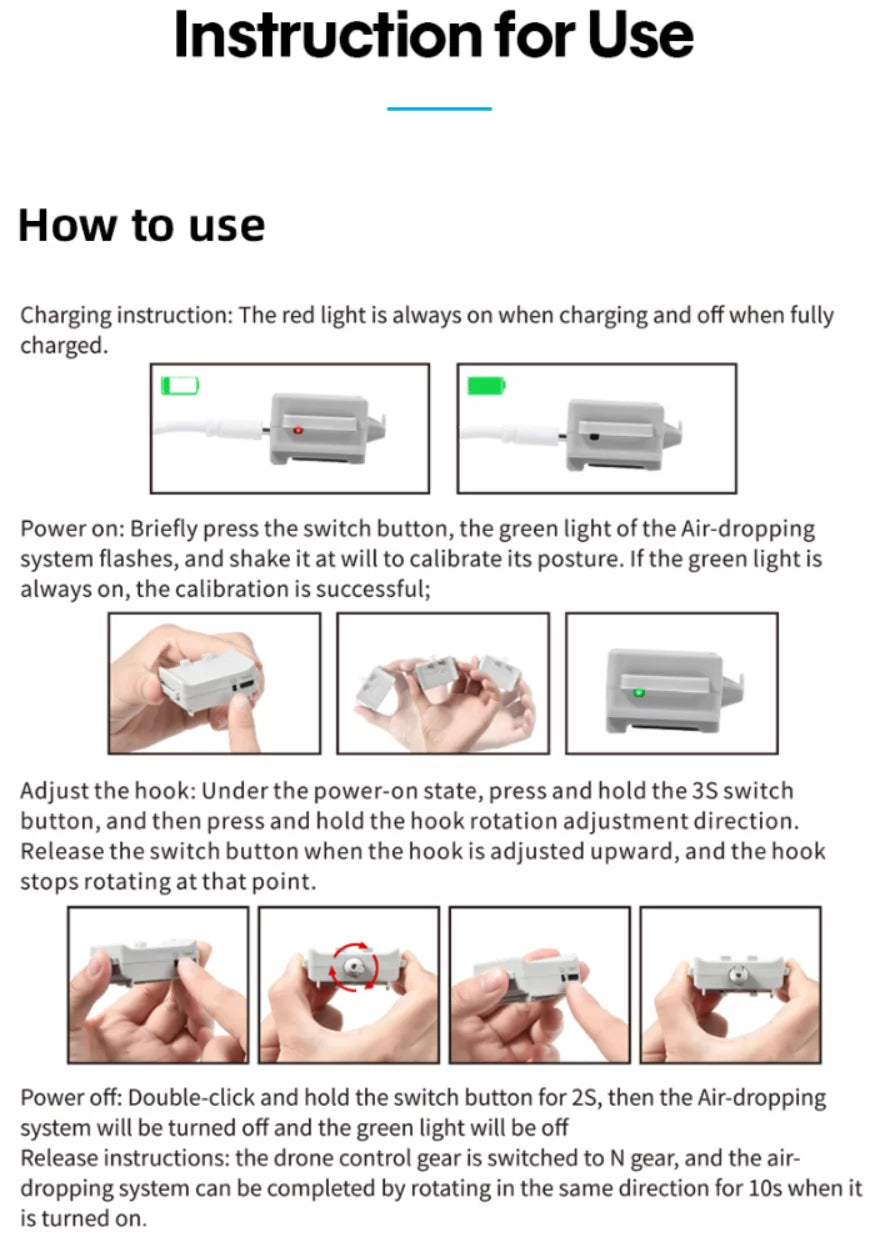 Instruction for Use

How to use

Charging instruction: The red light is always on when charging and off when fully charged.

Power on: Briefly press the switch button, the green light of the Air-dropping system flashes, and shake it at will to calibrate its posture. If the green light is always on, the calibration is successful;

Adjust the hook: Under the power-on state, press and hold the 3S switch button, and then press and hold the hook rotation adjustment direction. Release the switch button when the hook is adjusted upward, and the hook stops rotating at that point.

Power off: Double-click and hold the switch button for 2S, then the Air-dropping system will be turned off and the green light will be off
Release instructions: the drone control gear is switched to N gear, and the air-dropping system can be completed by rotating in the same direction for 10s when it is turned on.