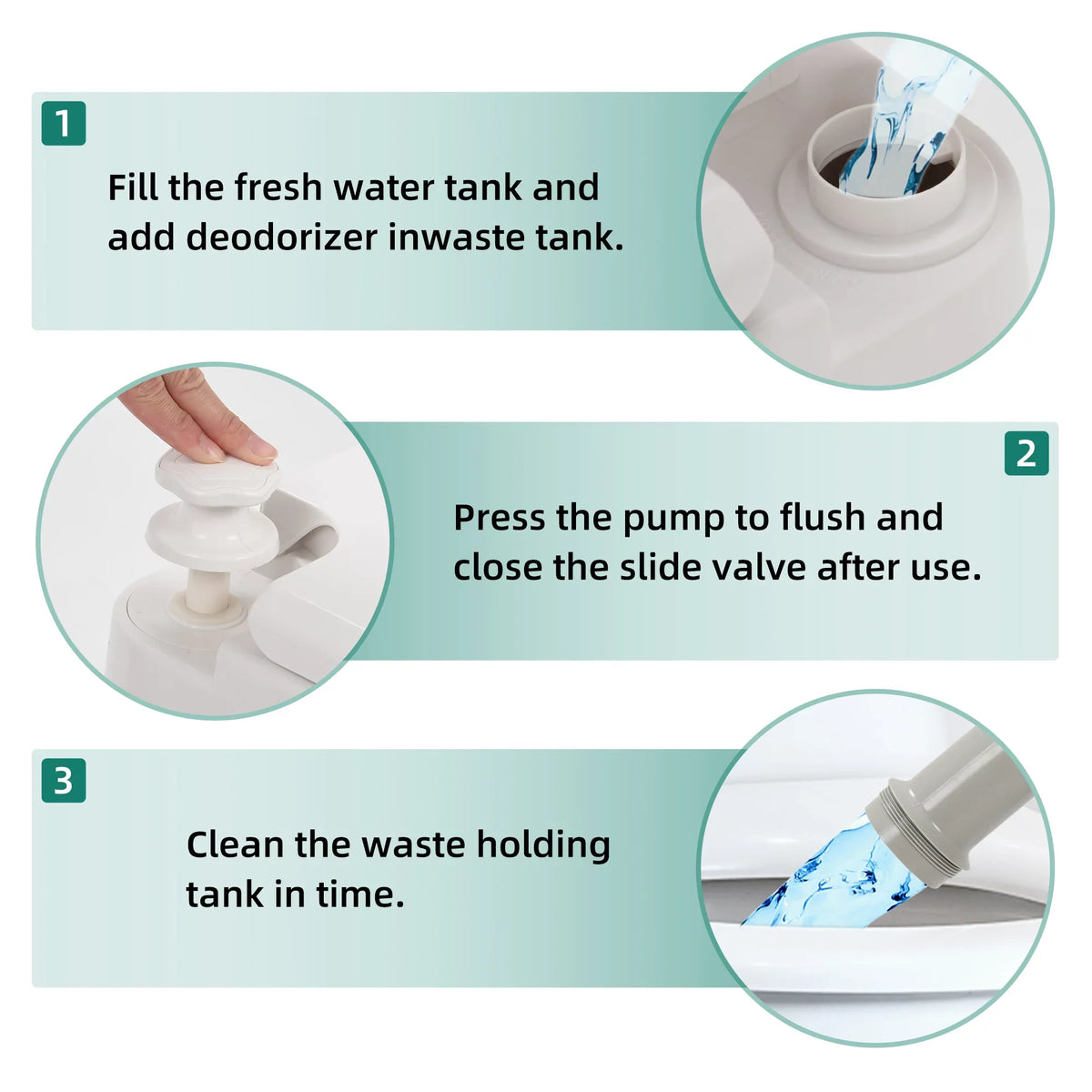 1

Fill the fresh water tank and add deodorizer inwaste tank.

2

Press the pump to flush and close the slide valve after use.

3

Clean the waste holding tank in time.